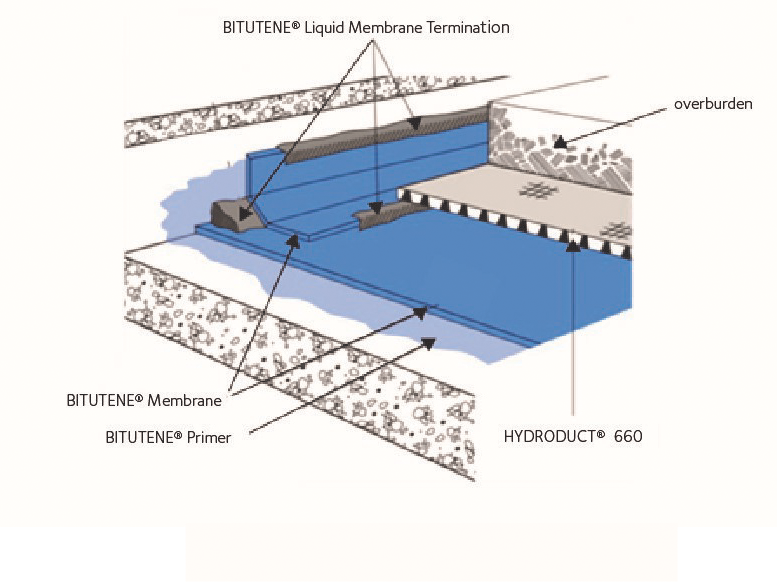 BITUTENE® Liquid Membrane Termination

overburden

BITUTENE® Membrane

BITUTENE® Primer

HYDRODUCT® 660