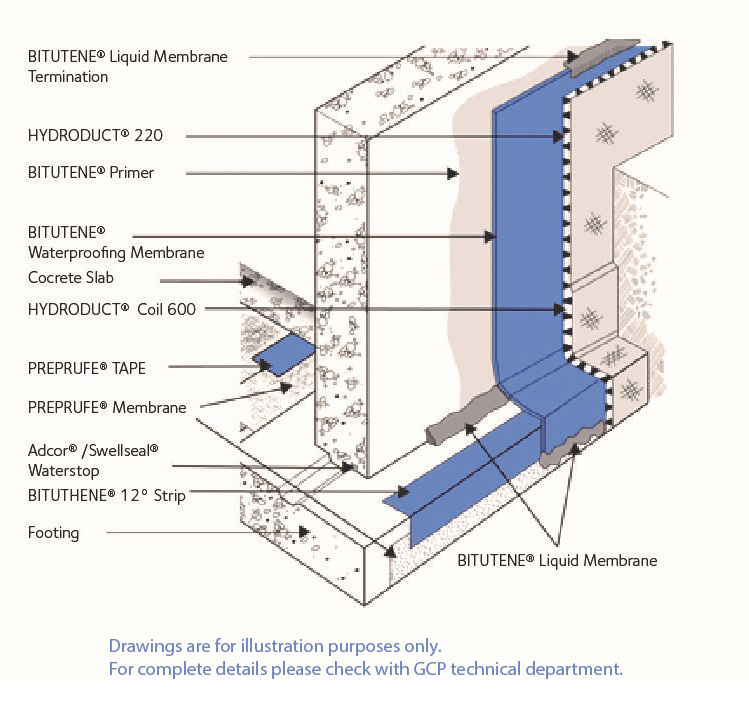 BITUTENE® Liquid Membrane Termination

HYDRODUCT® 220

BITUTENE® Primer

BITUTENE® Waterproofing Membrane

Cocrete Slab

HYDRODUCT® Coil 600

PREPRUFE® TAPE

PREPRUFE® Membrane

Adcor® /Swellseal® Waterstop

BITUTHENE® 12° Strip

Footing

BITUTENE® Liquid Membrane

Drawings are for illustration purposes only.
For complete details please check with GCP technical department.